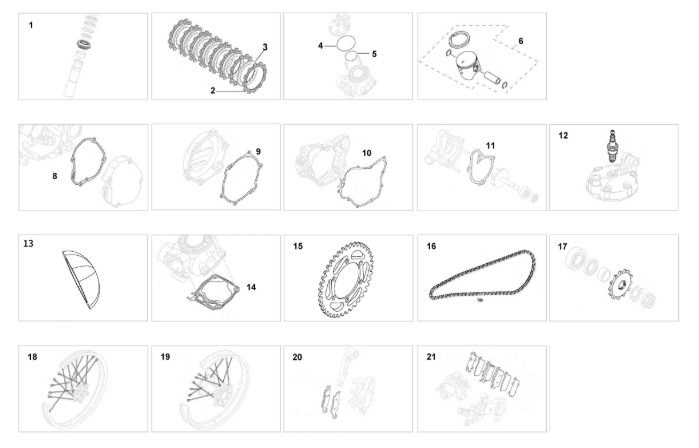 1

3
2

4
5

6

8

9

10

11

12

13

14

15

16

17

18

19

20

21